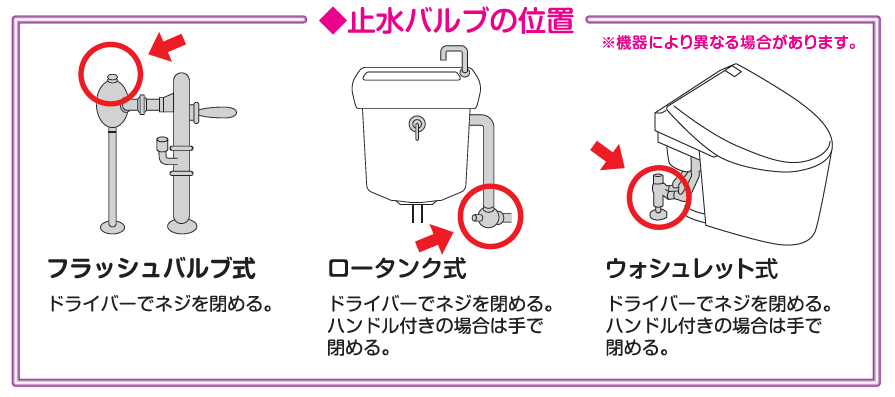 ◆止水バルブの位置

※機器により異なる場合があります。

フラッシュバルブ式

ドライバーでネジを閉める。

ロータンク式

ドライバーでネジを閉める。ハンドル付きの場合は手で閉める。

ウォシュレット式

ドライバーでネジを閉める。ハンドル付きの場合は手で閉める。